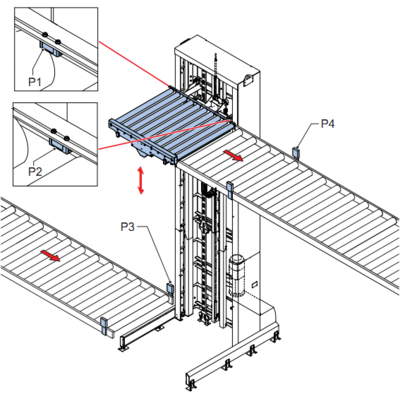 P1

P2

P4

P3