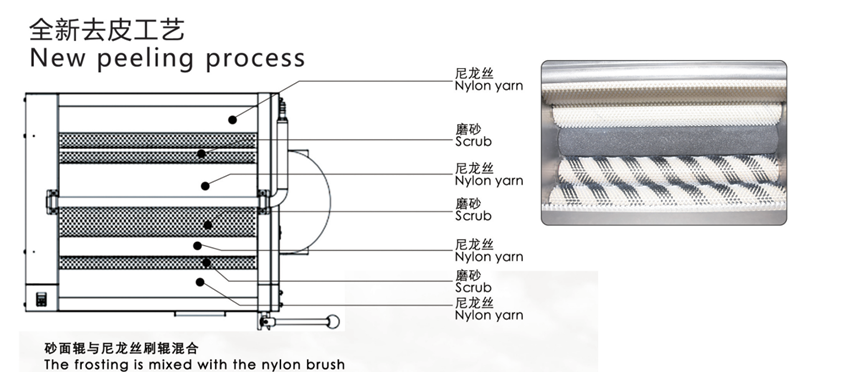 全新去皮工艺
New peeling process

尼龙丝
Nylon yarn

磨砂
Scrub

尼龙丝
Nylon yarn

磨砂
Scrub

尼龙丝
Nylon yarn

磨砂
Scrub

尼龙丝
Nylon yarn

砂面辊与尼龙丝刷辊混合
The frosting is mixed with the nylon brush