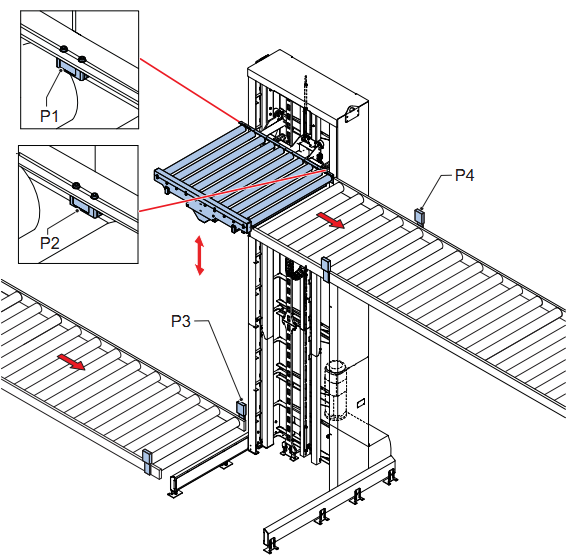 P1

P2

P4

P3